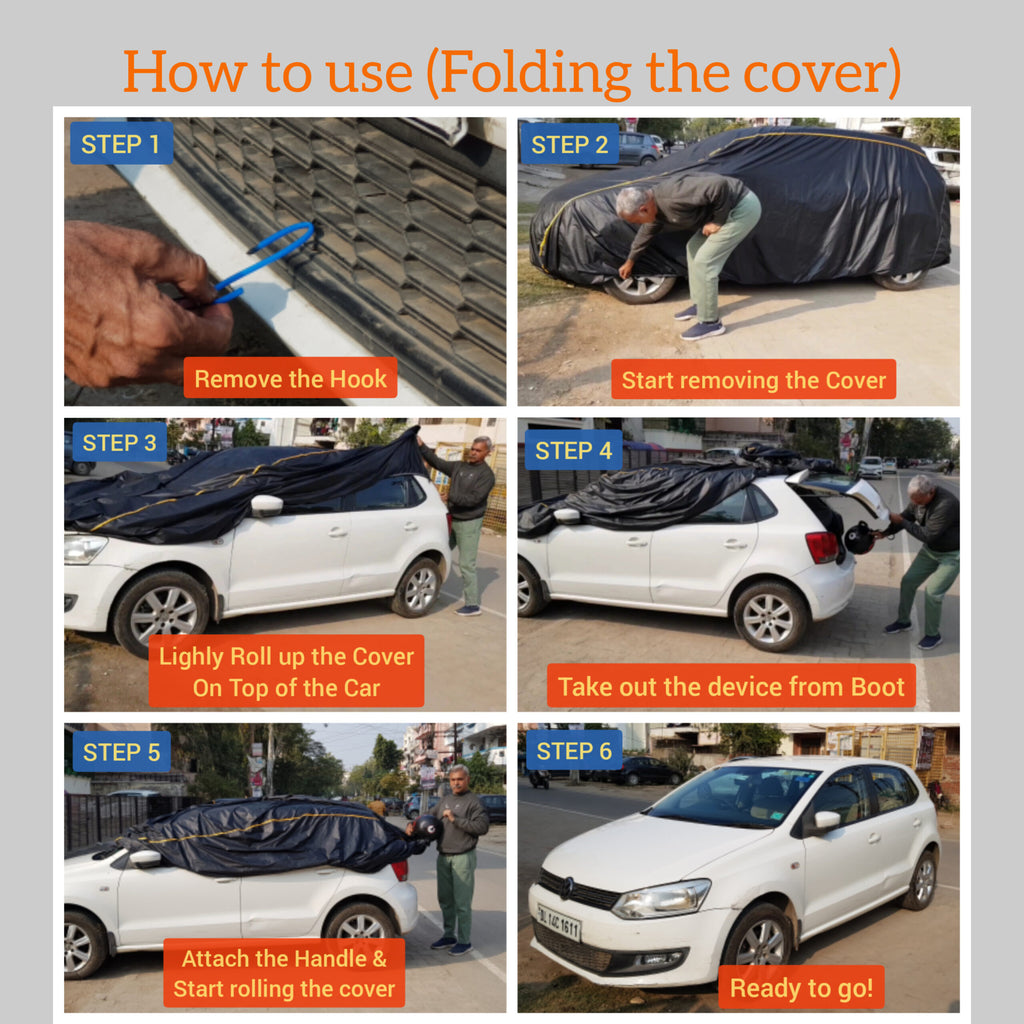 How to use (Folding the cover)

STEP 1

Remove the Hook

STEP 2

Start removing the Cover

STEP 3

Lighly Roll up the Cover On Top of the Car

STEP 4

Take out the device from Boot

STEP 5

Attach the Handle & Start rolling the cover

STEP 6

DL 14C 1611

Ready to go!