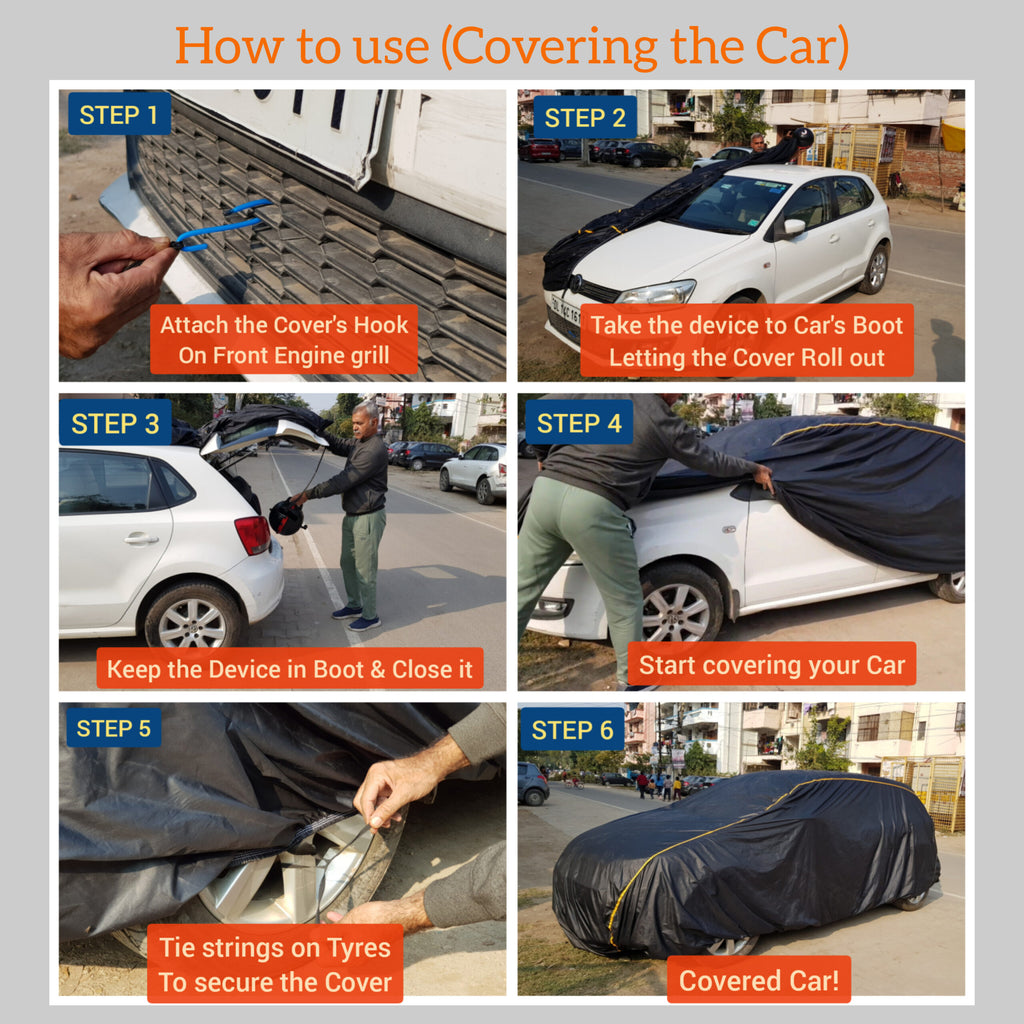 How to use (Covering the Car)

STEP 1
Attach the Cover's Hook On Front Engine grill

STEP 2
Take the device to Car's Boot Letting the Cover Roll out

STEP 3
Keep the Device in Boot & Close it

STEP 4
Start covering your Car

STEP 5
Tie strings on Tyres To secure the Cover

STEP 6
Covered Car!